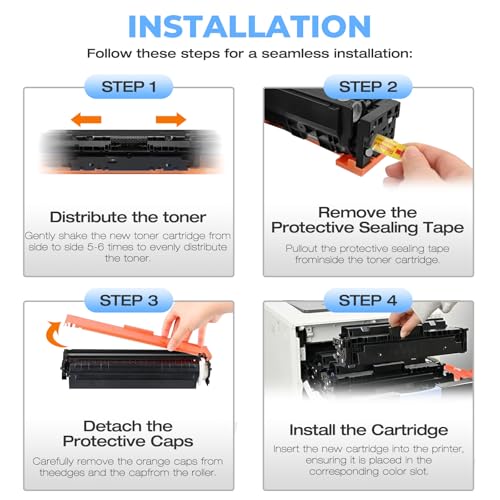 INSTALLATION

Follow these steps for a seamless installation:

STEP 1

Distribute the toner

Gently shake the new toner cartridge from side to side 5-6 times to evenly distribute the toner.

STEP 2

Remove the Protective Sealing Tape

Pullout the protective sealing tape frominside the toner cartridge.

STEP 3

Detach the Protective Caps

Carefully remove the orange caps from theedges and the capfrom the roller.

STEP 4

Install the Cartridge

Insert the new cartridge into the printer, ensuring it is placed in the corresponding color slot.