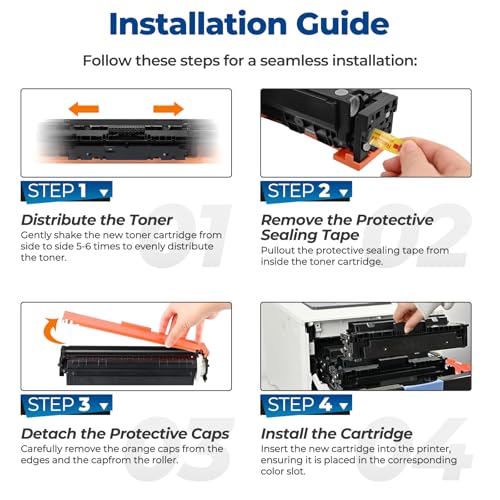 Installation Guide

Follow these steps for a seamless installation:

STEP 1

01

Distribute the Toner

Gently shake the new toner cartridge from side to side 5-6 times to evenly distribute the toner.

STEP 2

02

Remove the Protective Sealing Tape

Pullout the protective sealing tape from inside the toner cartridge.

STEP 3

03

Detach the Protective Caps

Carefully remove the orange caps from the edges and the capfrom the roller.

STEP 4

04

Install the Cartridge

Insert the new cartridge into the printer, ensuring it is placed in the corresponding color slot.