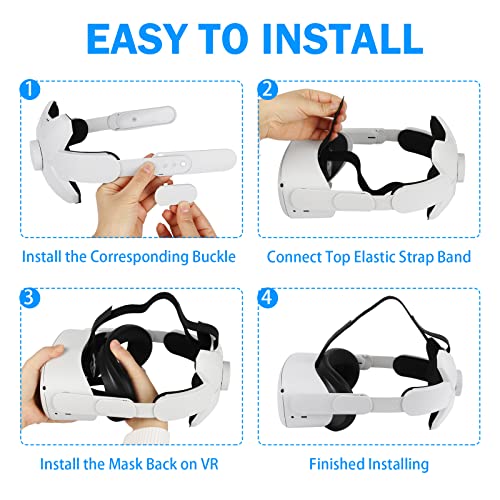 EASY TO INSTALL

1

Install the Corresponding Buckle

2

Connect Top Elastic Strap Band

3

Install the Mask Back on VR

4

Finished Installing