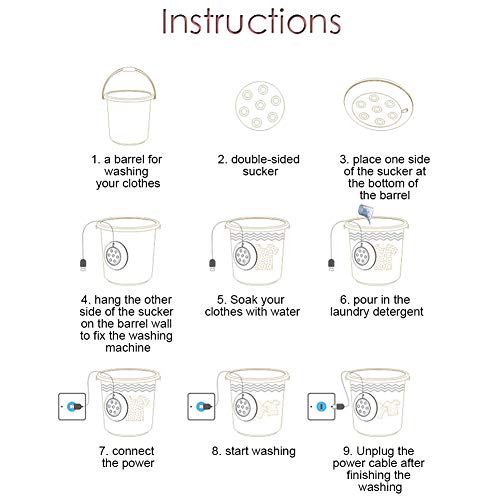 Instructions

1. a barrel for washing your clothes

2. double-sided sucker

3. place one side of the sucker at the bottom of the barrel

4. hang the other side of the sucker on the barrel wall to fix the washing machine

5. Soak your clothes with water

6. pour in the laundry detergent

7. connect the power

8. start washing

9. Unplug the power cable after finishing the washing