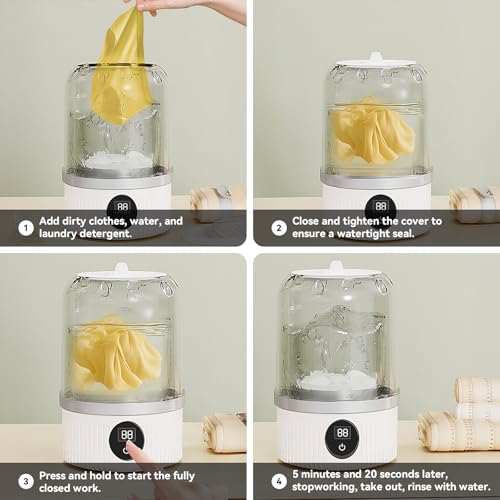 88

1 Add dirty clothes, water, and laundry detergent.

88

2 Close and tighten the cover to ensure a watertight seal.

88

3 Press and hold to start the fully closed work.

88

4 5 minutes and 20 seconds later, stopworking, take out, rinse with water.